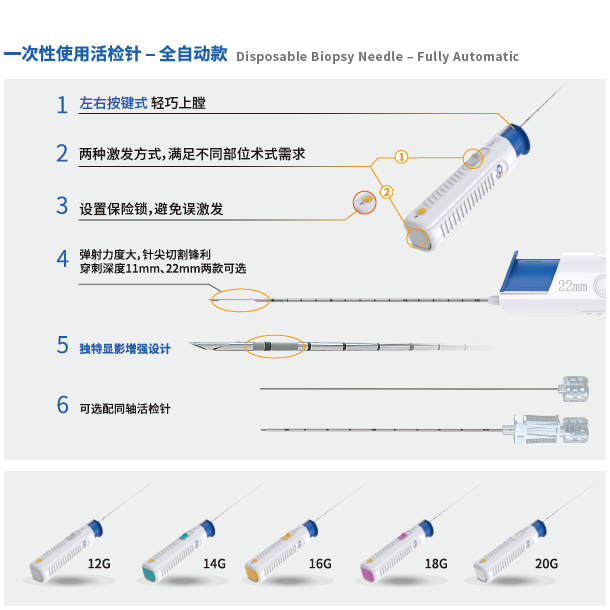 一次性使用活检针 – 全自动款 Disposable Biopsy Needle – Fully Automatic

1 左右按键式 轻巧上膛

2 两种激发方式，满足不同部位术式需求

①

②

3 设置保险锁，避免误激发

4 弹射力度大，针尖切割锋利
穿刺深度11mm、22mm两款可选

22mm

5 独特显影增强设计

6 可选配同轴活检针

12G

14G

16G

18G

20G